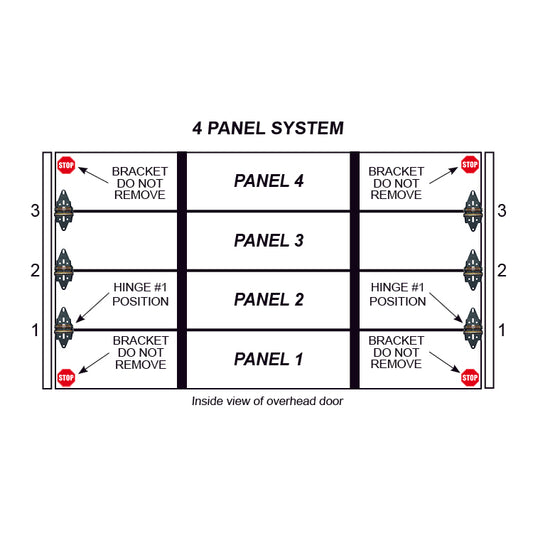 4 PANEL SYSTEM

STOP

BRACKET DO NOT REMOVE

PANEL 4

BRACKET DO NOT REMOVE

STOP

3

3

PANEL 3

2

2

HINGE #1 POSITION

PANEL 2

HINGE #1 POSITION

1

1

BRACKET DO NOT REMOVE

PANEL 1

BRACKET DO NOT REMOVE

STOP

STOP

Inside view of overhead door